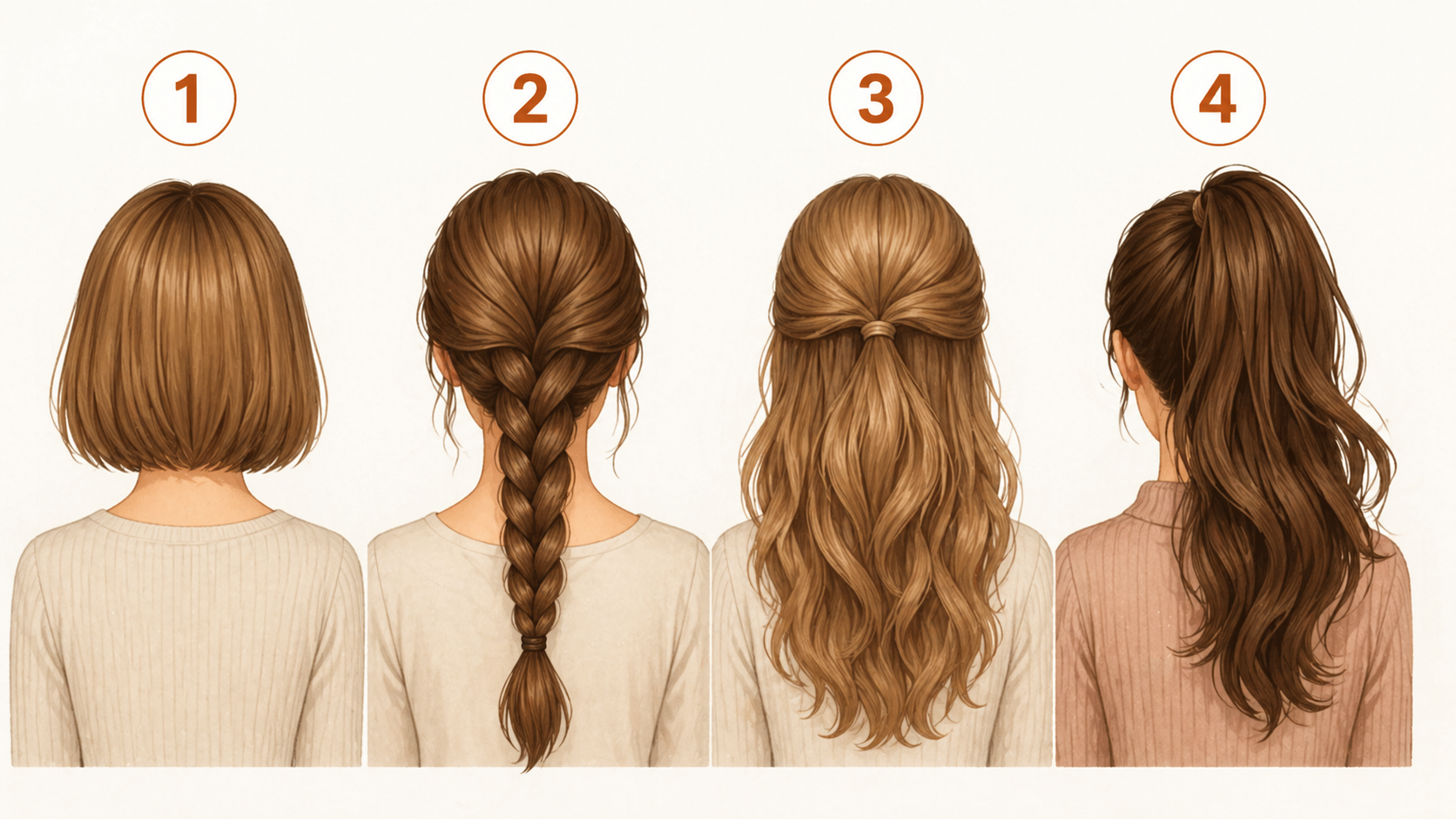 1

2

3

4